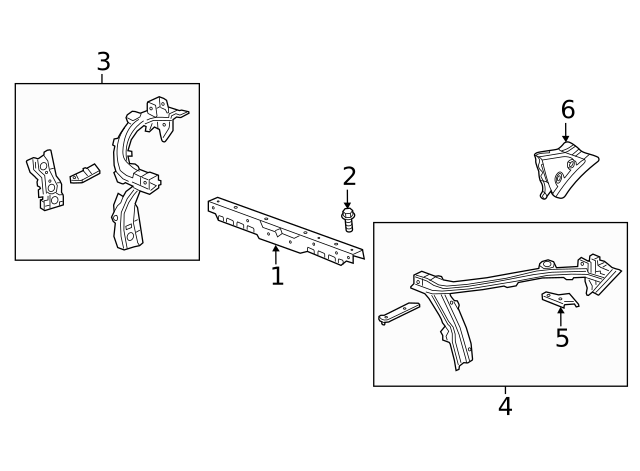 3
6
2
1
5
4