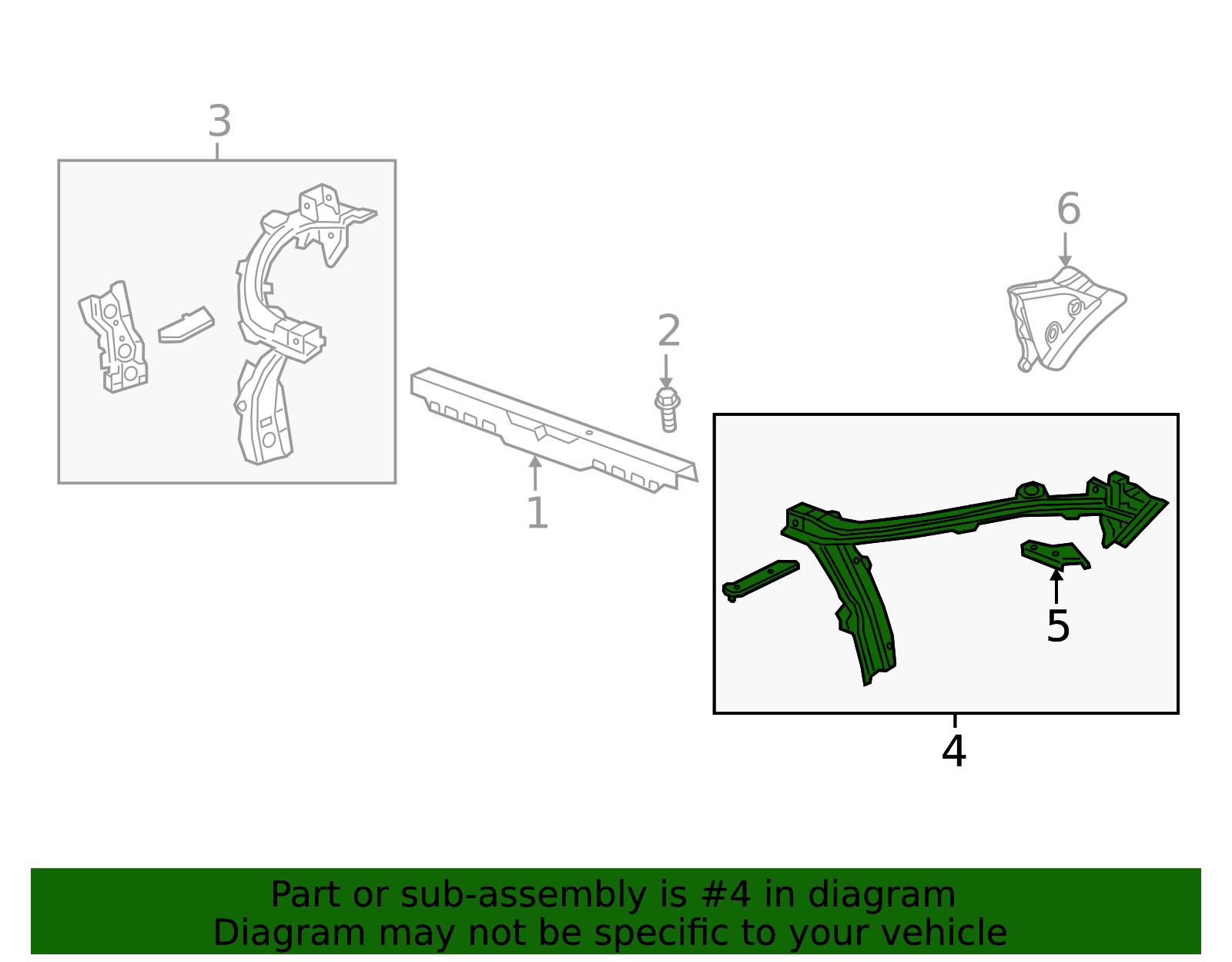 3
6
2
1
5
4
Part or sub-assembly is #4 in diagram
Diagram may not be specific to your vehicle