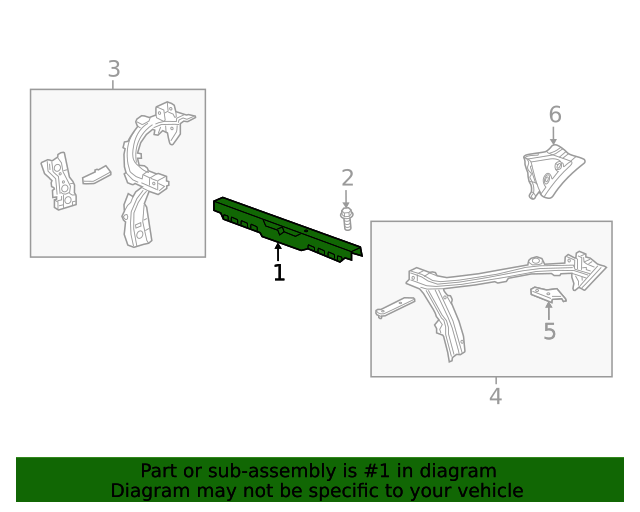 3

6

2

1

5

4

Part or sub-assembly is #1 in diagram
Diagram may not be specific to your vehicle