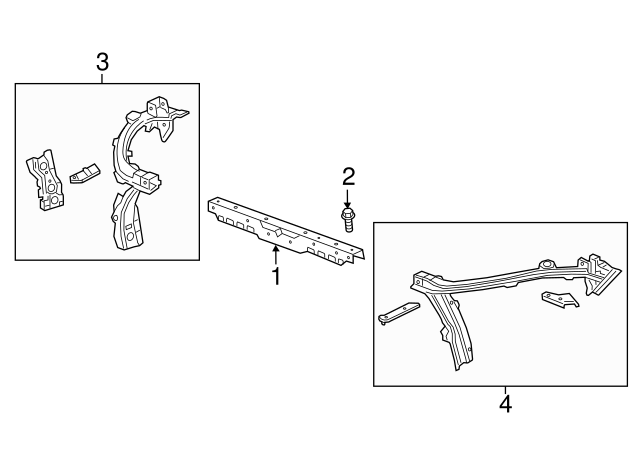 3
2
1
4