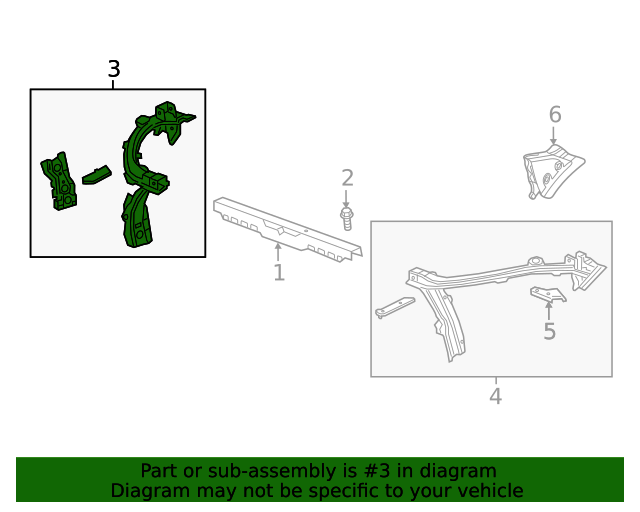 3
6
2
1
5
4
Part or sub-assembly is #3 in diagram
Diagram may not be specific to your vehicle