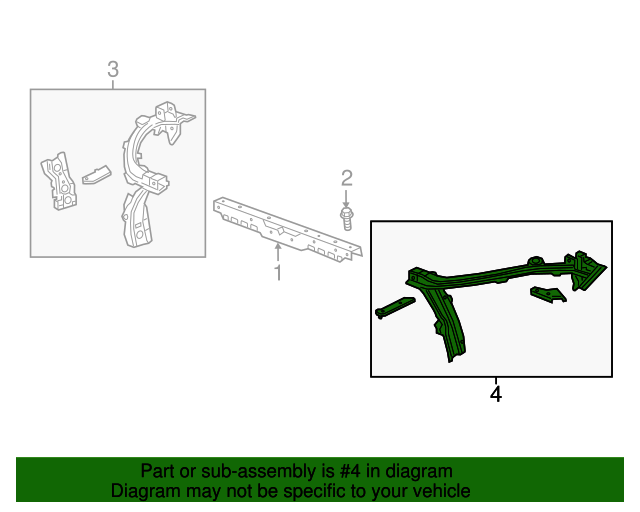 3

2

1

4

Part or sub-assembly is #4 in diagram
Diagram may not be specific to your vehicle