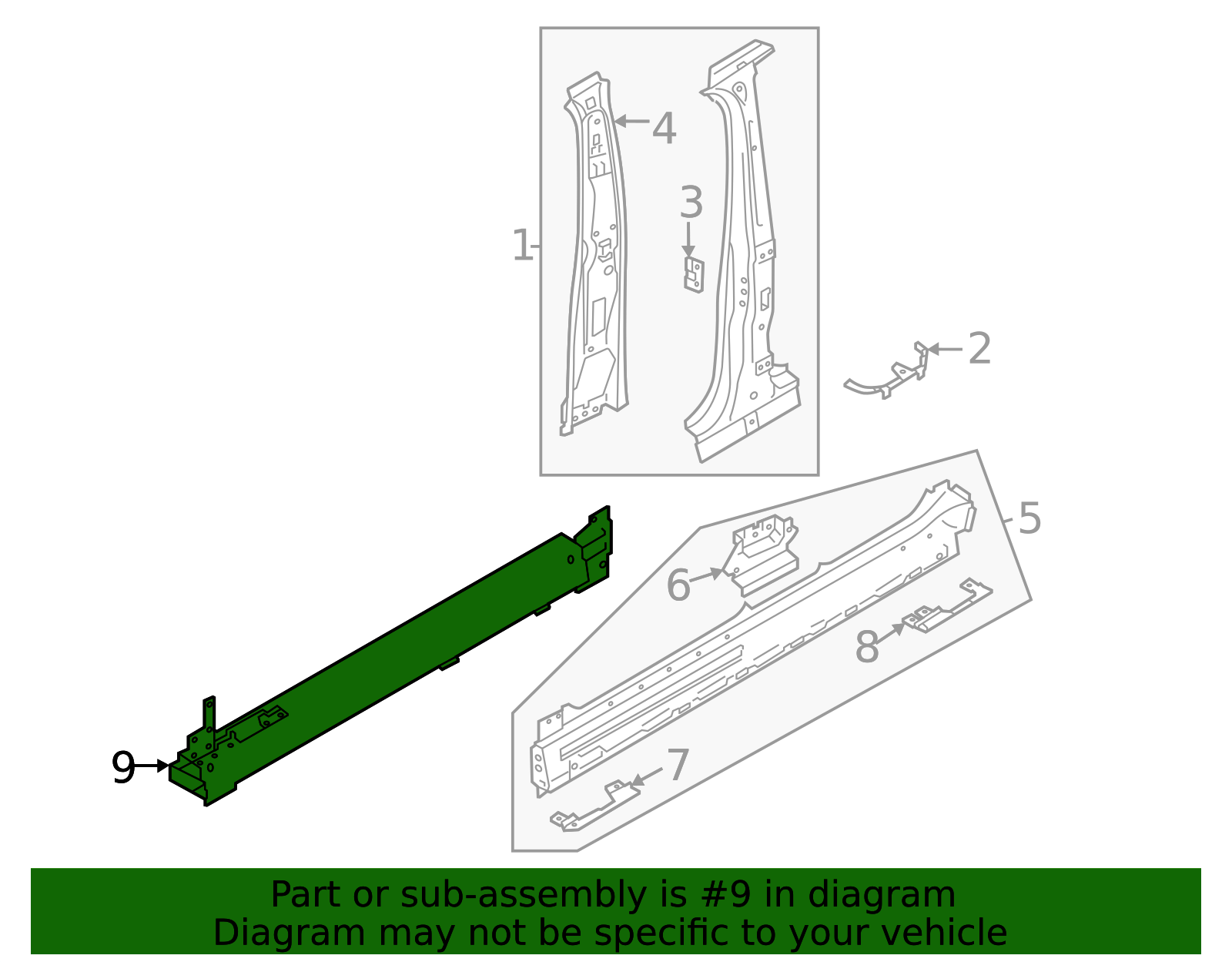 4
3
1
2
5
6
8
7
9

Part or sub-assembly is #9 in diagram
Diagram may not be specific to your vehicle