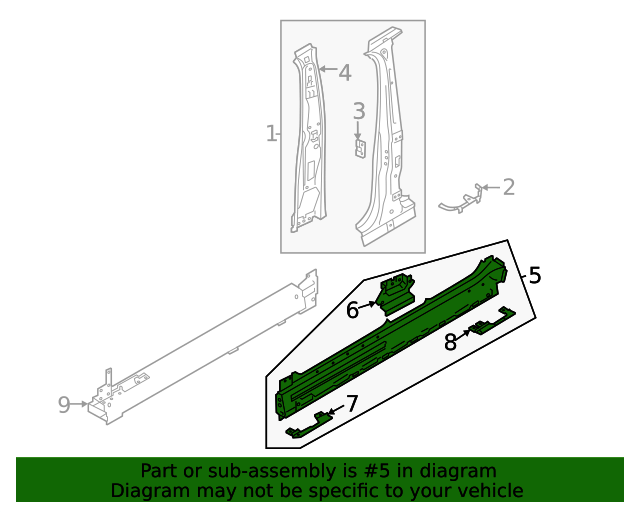 4
3
1
2
5
6
8
7
9

Part or sub-assembly is #5 in diagram
Diagram may not be specific to your vehicle