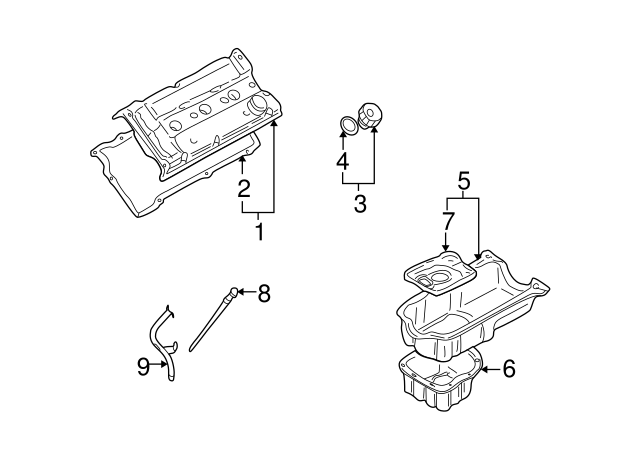 2
1
4
3
5
7
8
9
6