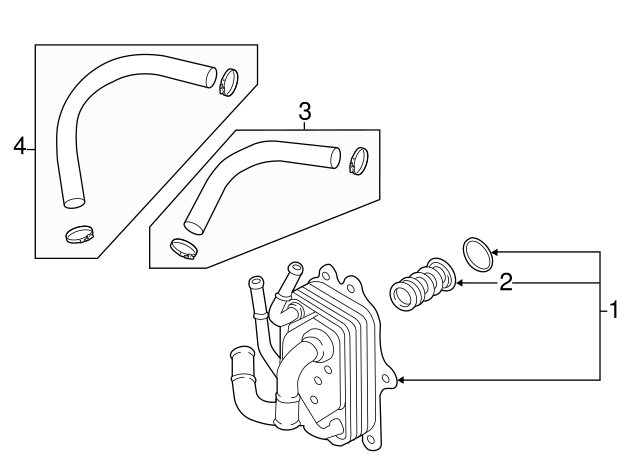 4
3
2
1