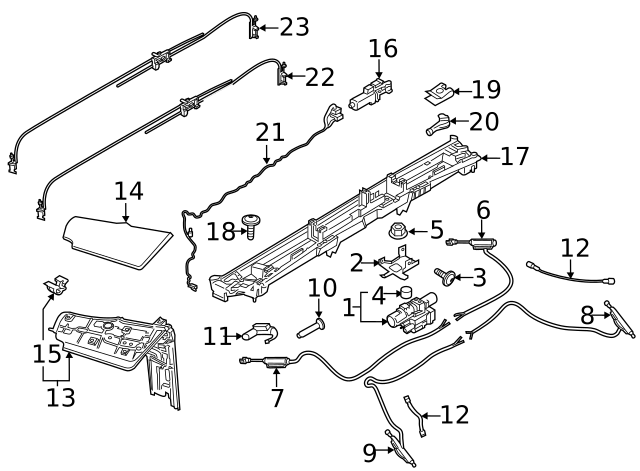 23
16
22
19
20
21
17
14
6
18
5
12
2
3
10
4
1
8
11
15
7
13
12
9