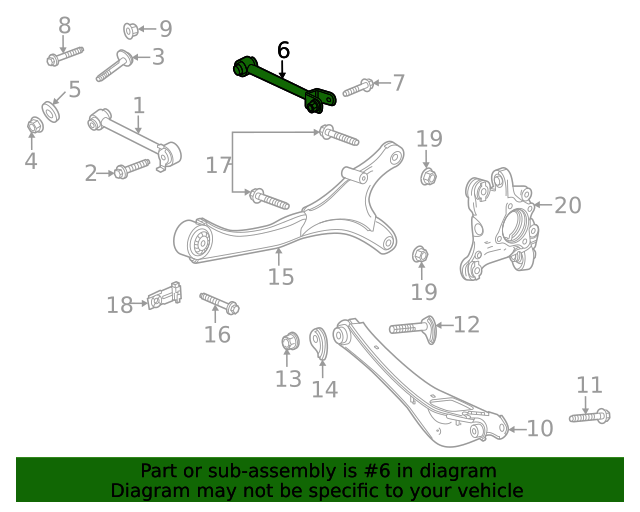 8
9
3
6
7
5
1
4
2
17
19
20
15
19
18
16
12
13
14
11
10

Part or sub-assembly is #6 in diagram
Diagram may not be specific to your vehicle