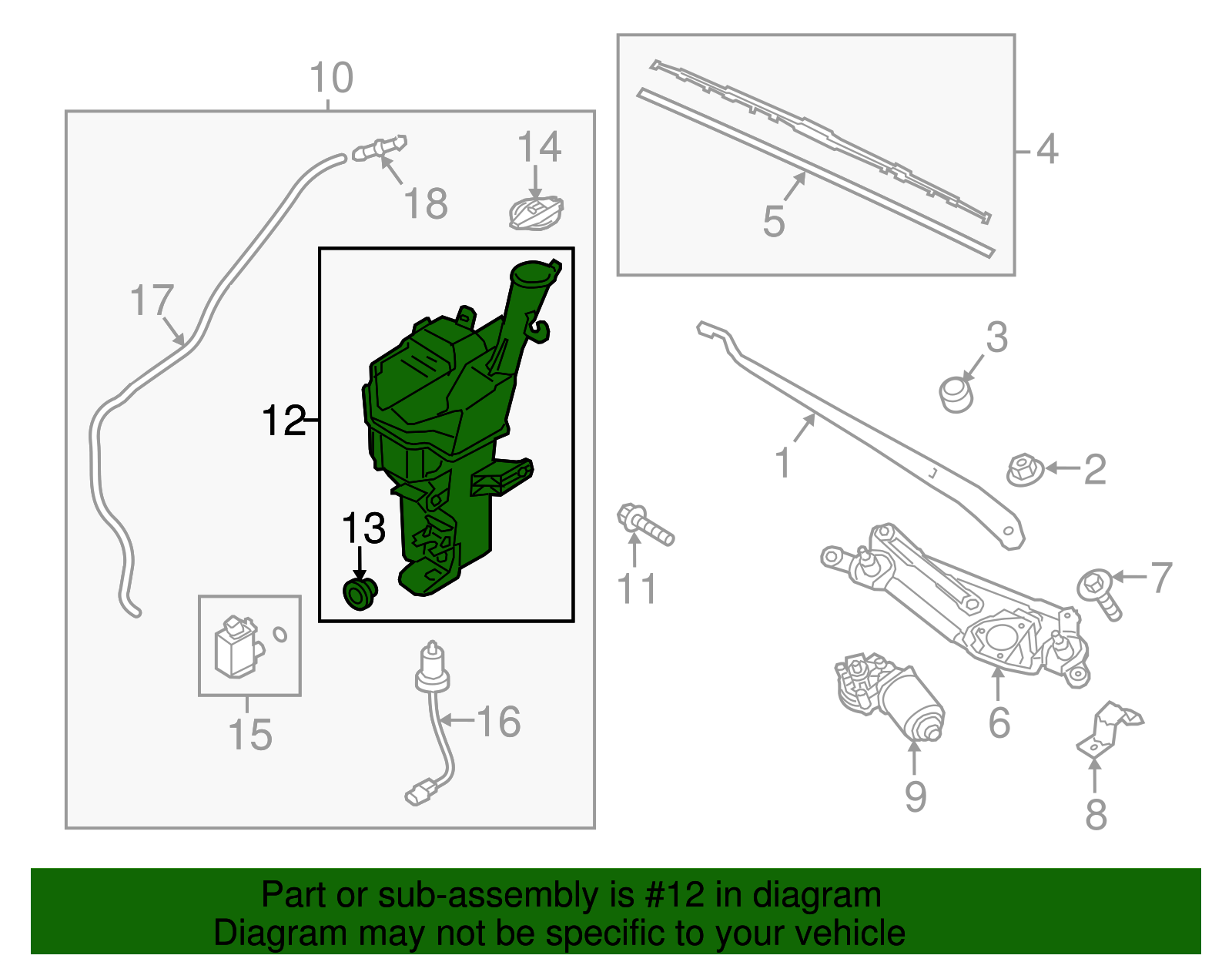 10
14
18
17
12
13
15
16
4
5
3
1
2
11
7
6
9
8

Part or sub-assembly is #12 in diagram
Diagram may not be specific to your vehicle