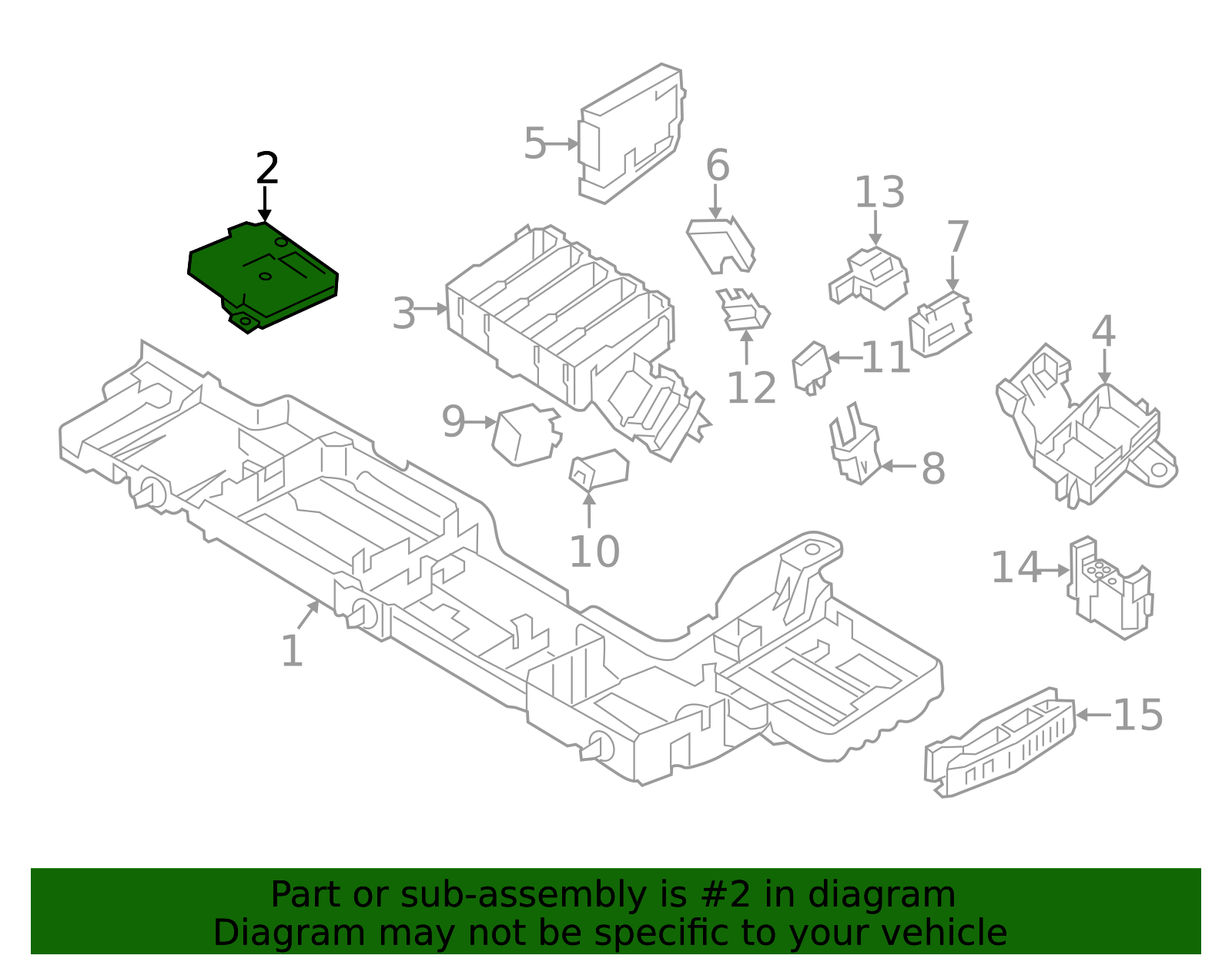 2
5
6
13
7
3
4
11
12
9
8
10
14
1
15

Part or sub-assembly is #2 in diagram
Diagram may not be specific to your vehicle