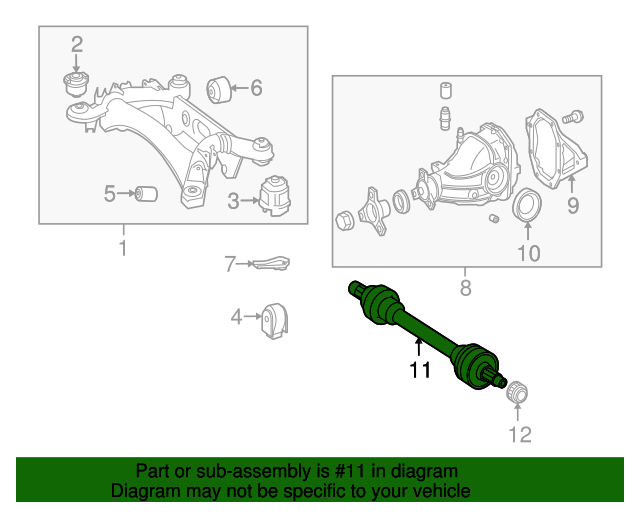 2
6
5
3
1
7
4
9
10
8
11
12
Part or sub-assembly is #11 in diagram
Diagram may not be specific to your vehicle