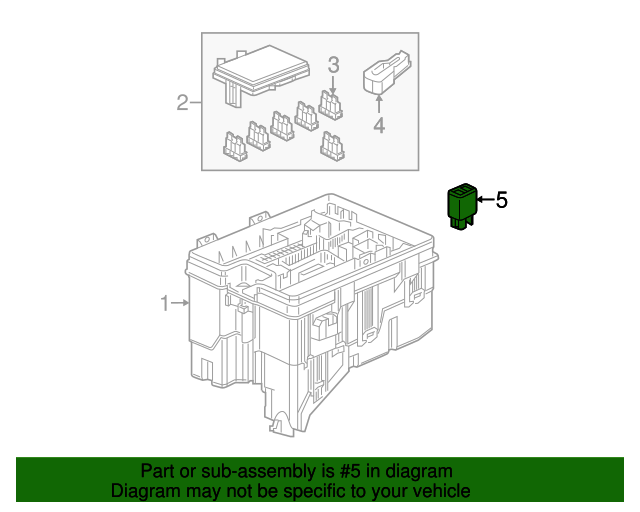 2
3
4
5
1

Part or sub-assembly is #5 in diagram
Diagram may not be specific to your vehicle