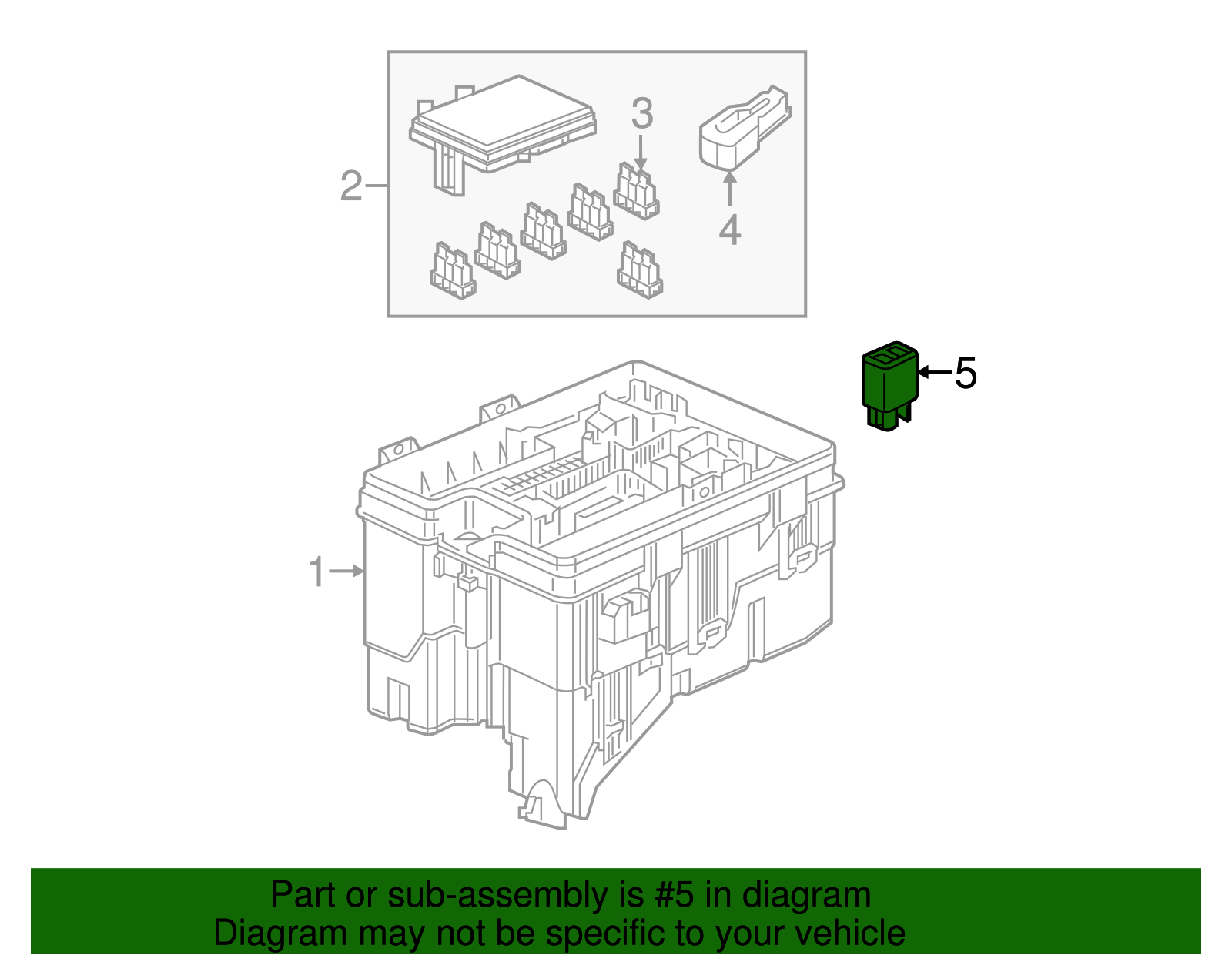 2
3
4
5
1

Part or sub-assembly is #5 in diagram
Diagram may not be specific to your vehicle