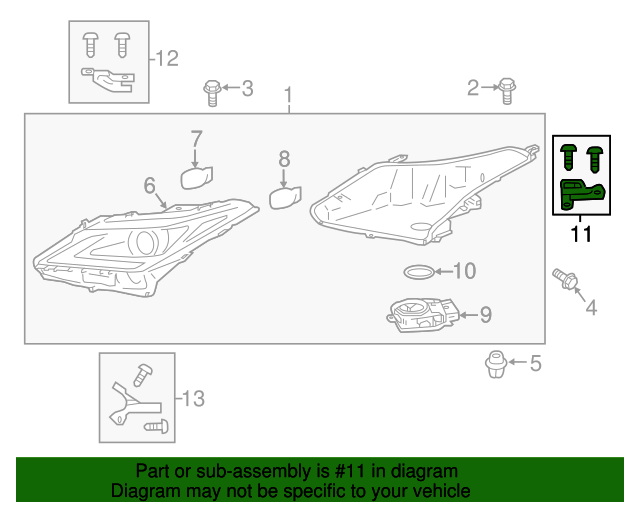 12
3
1
2
7
8
6
11
10
4
9
5
13

Part or sub-assembly is #11 in diagram
Diagram may not be specific to your vehicle