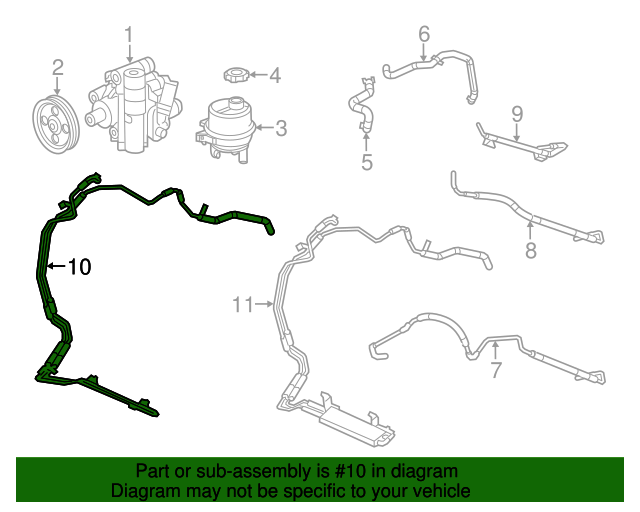 1
2
4
3
6
5
9
8
10
11
7

Part or sub-assembly is #10 in diagram
Diagram may not be specific to your vehicle