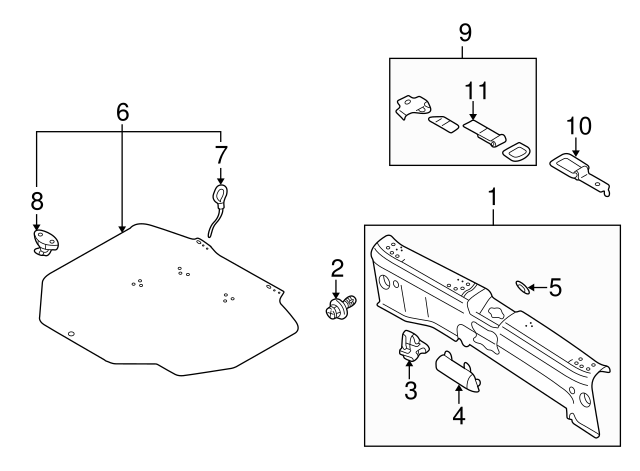 9
11
10
6
7
8
1
2
5
3
4