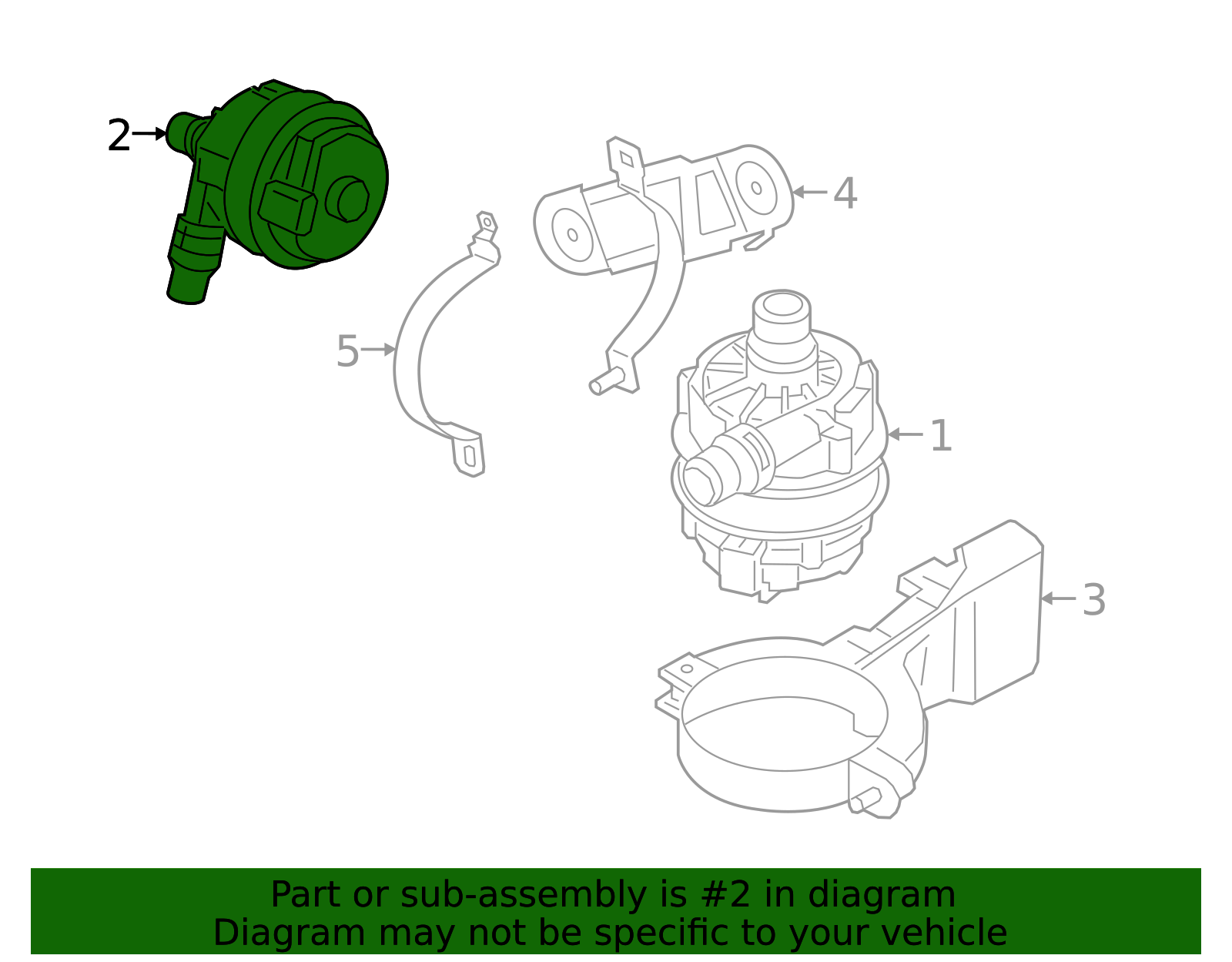 2
4
5
1
3

Part or sub-assembly is #2 in diagram
Diagram may not be specific to your vehicle