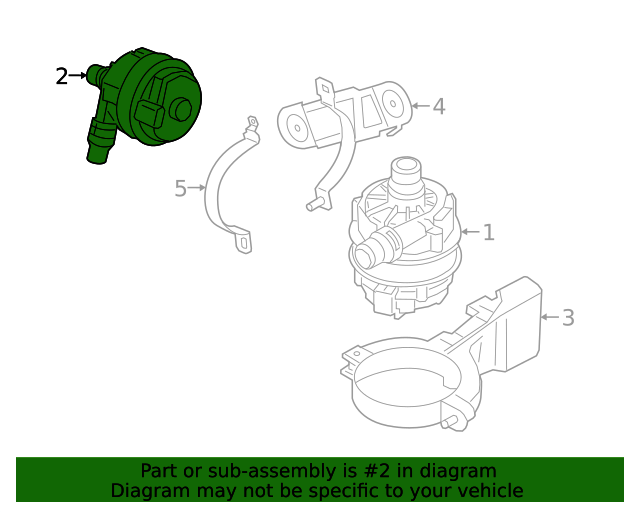 2
4
5
1
3
Part or sub-assembly is #2 in diagram
Diagram may not be specific to your vehicle