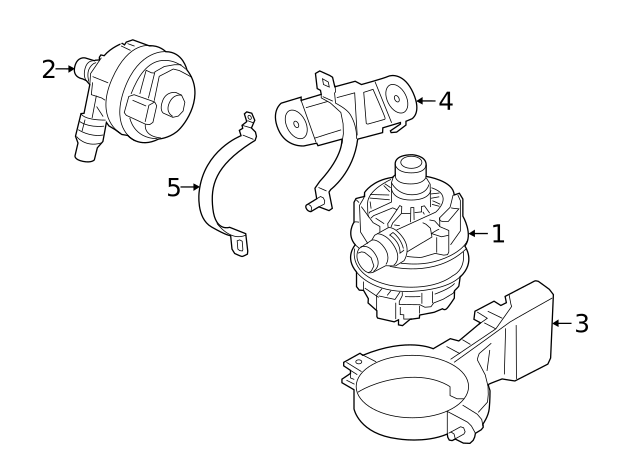 2
4
5
1
3