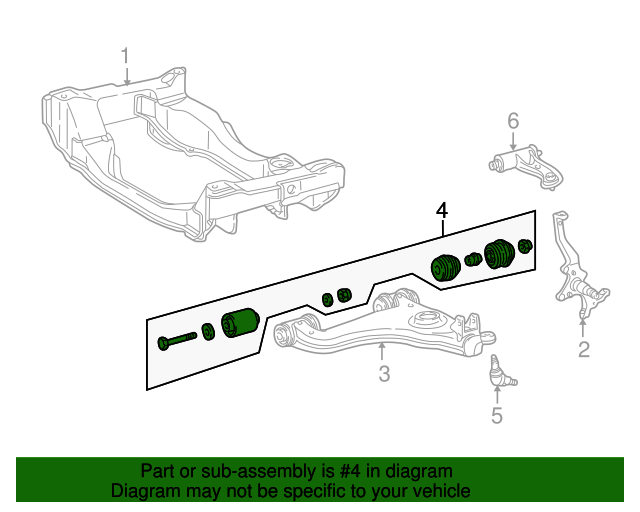 1

6

4

2

3

5

Part or sub-assembly is #4 in diagram
Diagram may not be specific to your vehicle