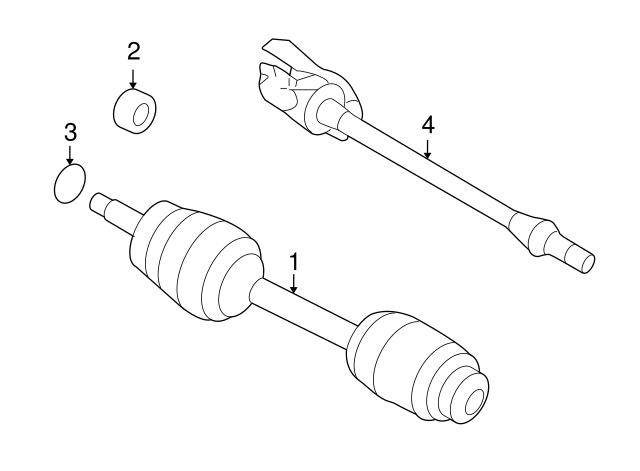 2
3
4
1