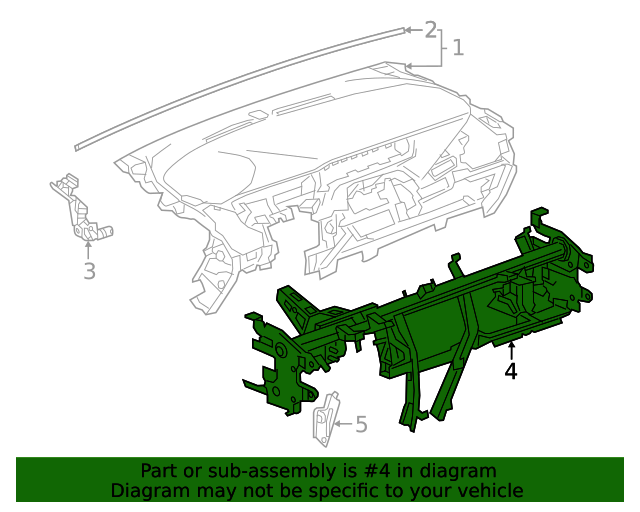 2
1
3
4
5
Part or sub-assembly is #4 in diagram
Diagram may not be specific to your vehicle