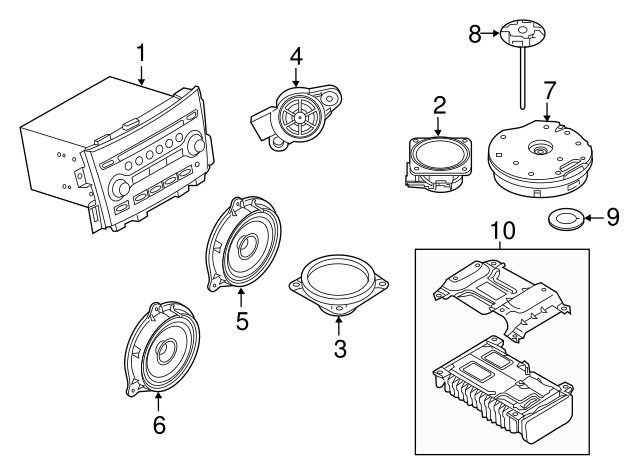 1
4
8
7
2
9
10
5
3
6