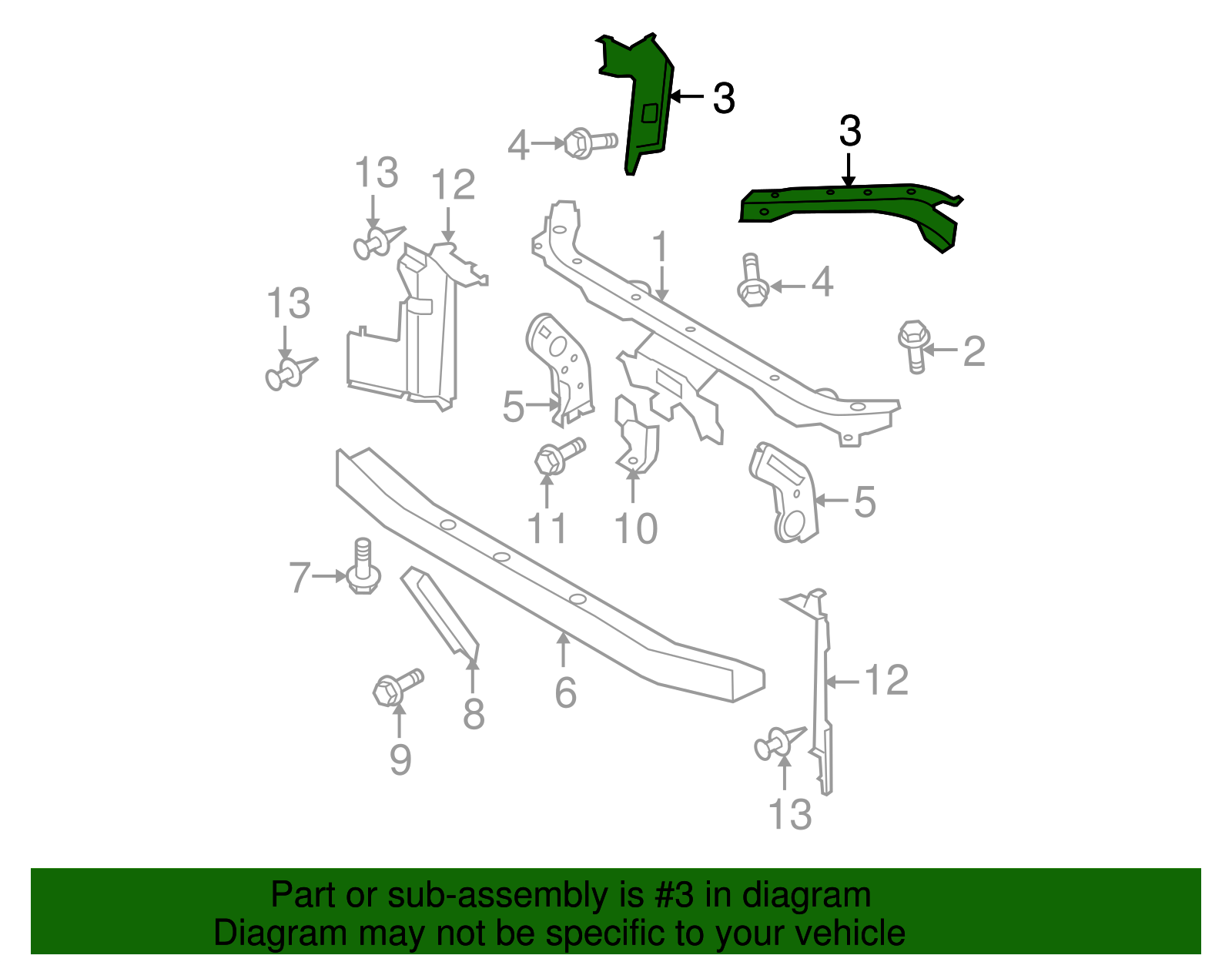 3
3
4
13
12
1
4
13
2
5
5
11
10
7
12
6
8
9
13

Part or sub-assembly is #3 in diagram
Diagram may not be specific to your vehicle