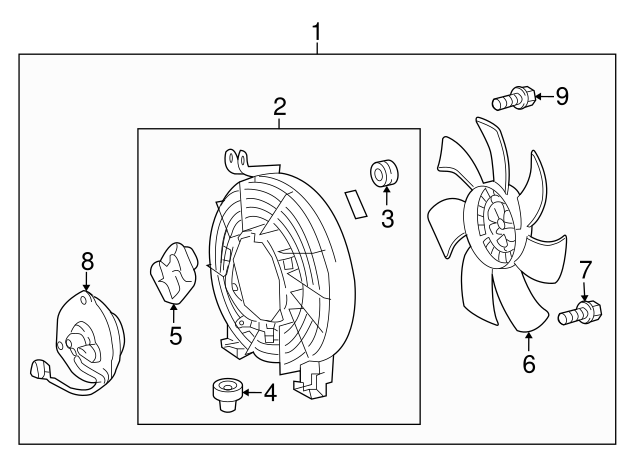 1
2
9
3
8
7
5
6
4