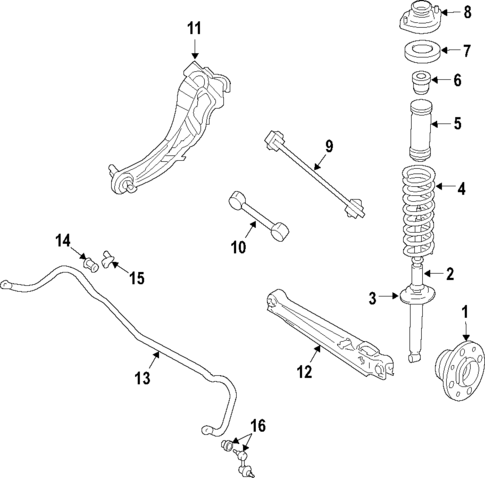 11
8
7
6
5
9
4
10
14
15
2
3
1
13
12
16