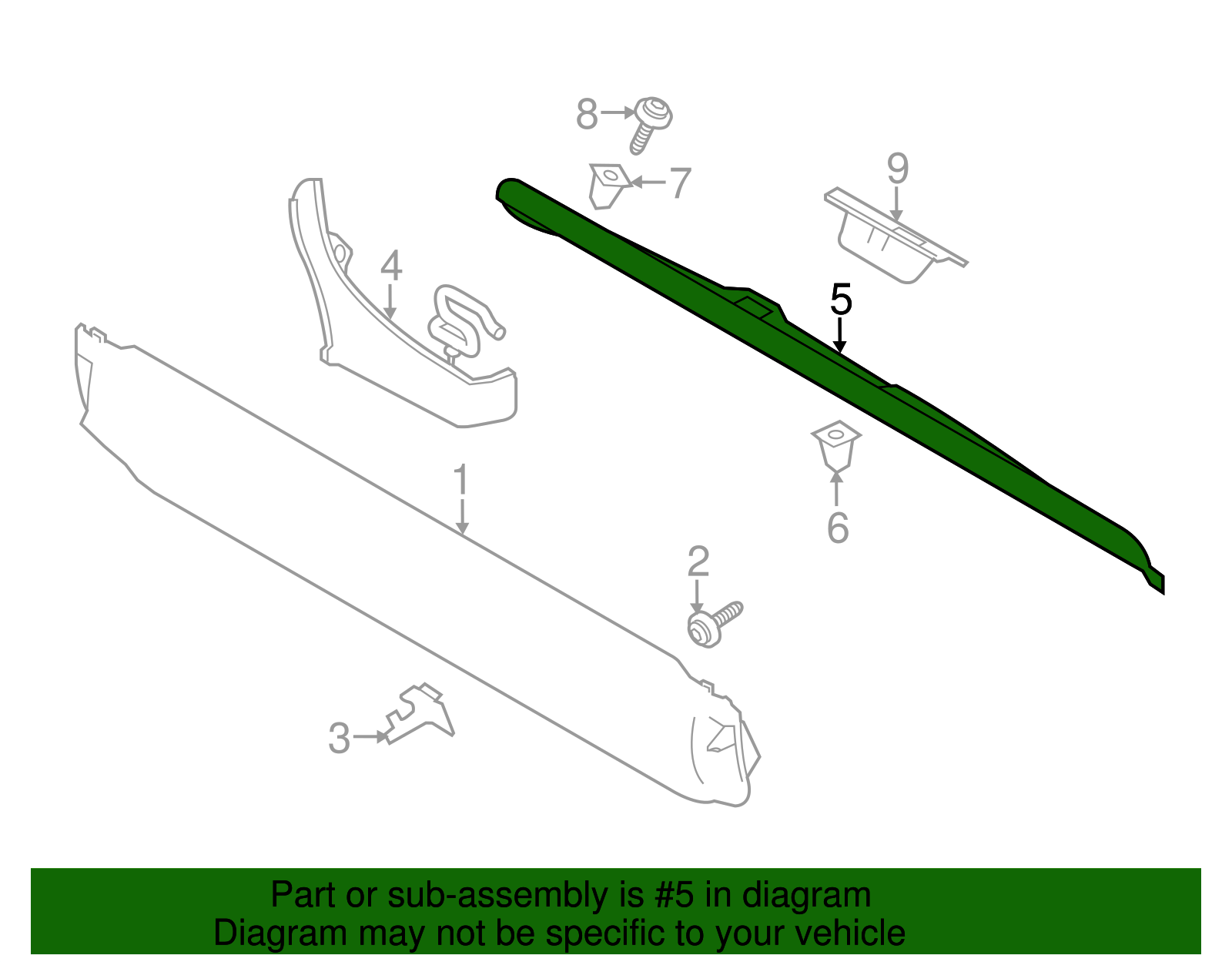 8
7
9
4
5
1
6
2
3

Part or sub-assembly is #5 in diagram
Diagram may not be specific to your vehicle