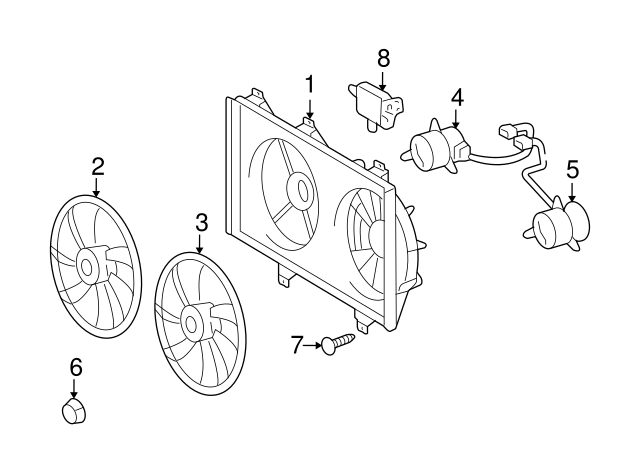 8
1
4
2
5
3
7
6