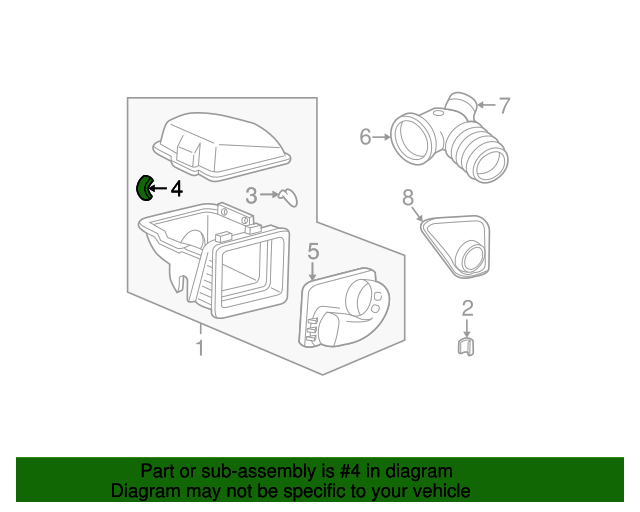 7
6
4
3
8
5
2
1

Part or sub-assembly is #4 in diagram
Diagram may not be specific to your vehicle