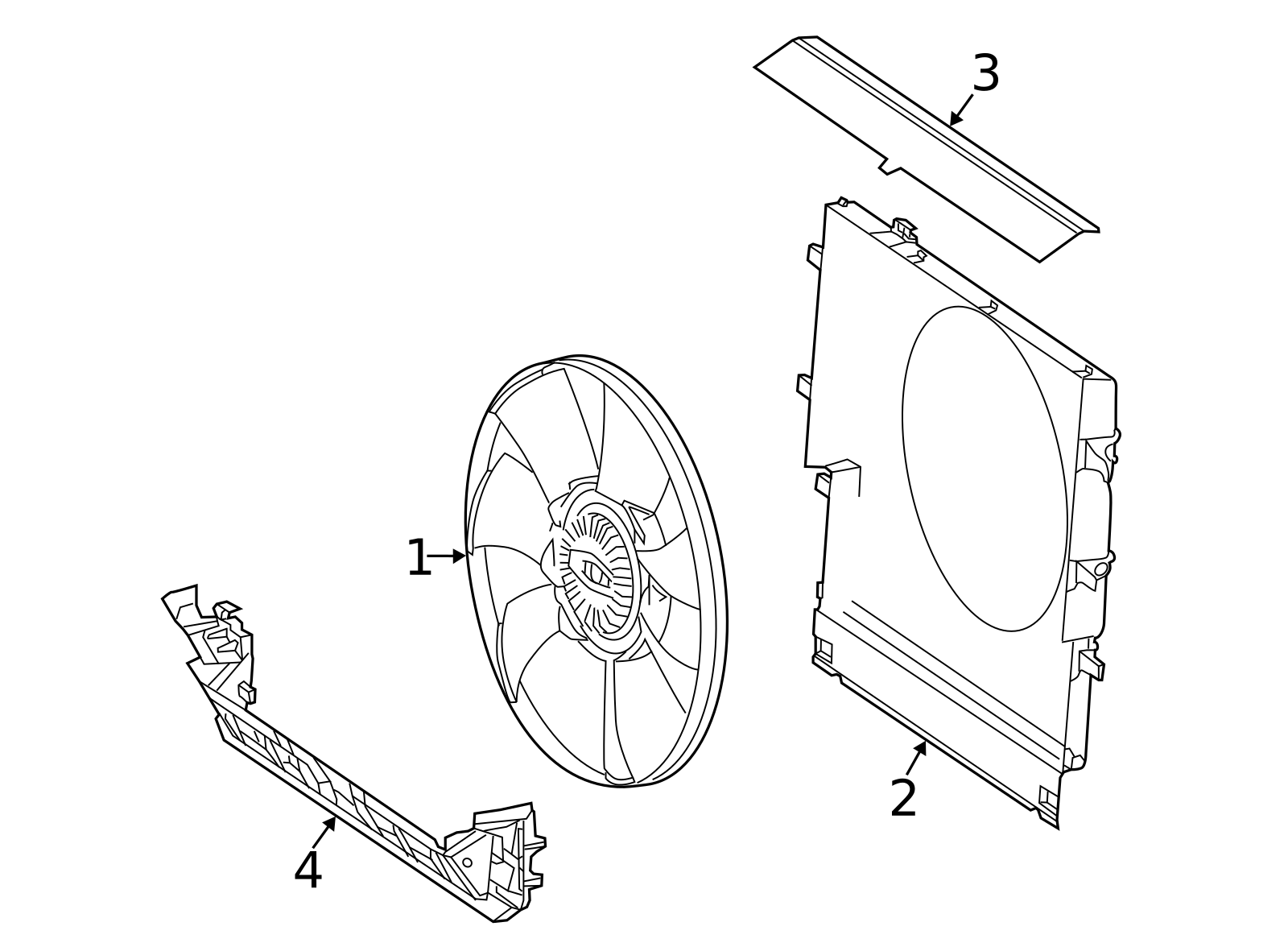 3
1
2
4