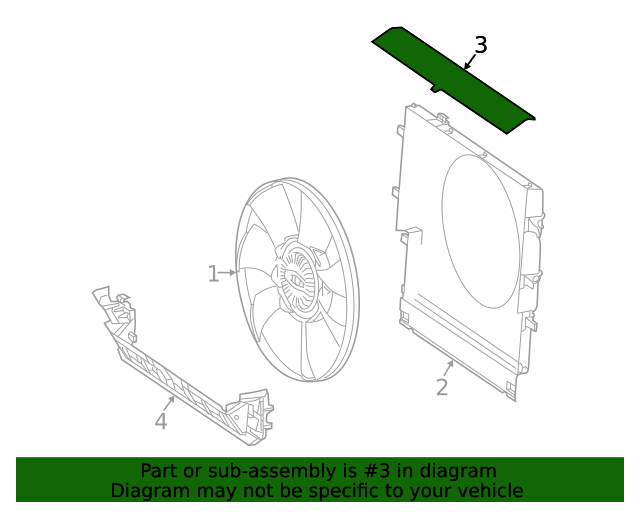 3

1

2

4

Part or sub-assembly is #3 in diagram
Diagram may not be specific to your vehicle