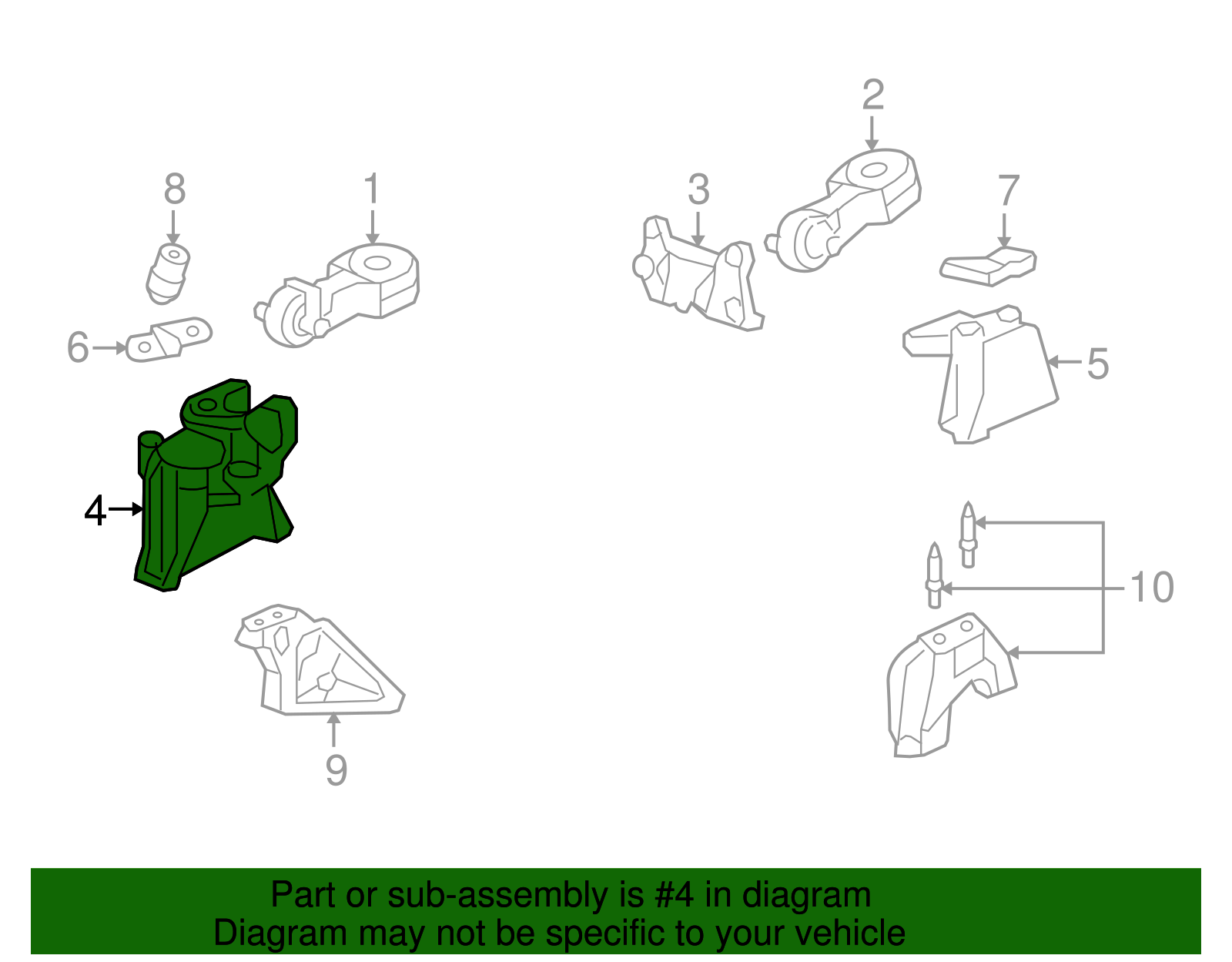 2
8
1
3
7
6
5
4
10
9

Part or sub-assembly is #4 in diagram
Diagram may not be specific to your vehicle