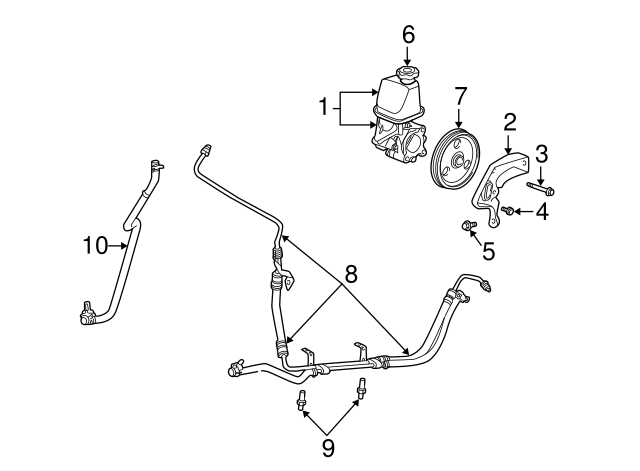 6
1
7
2
3
4
5
10
8
9