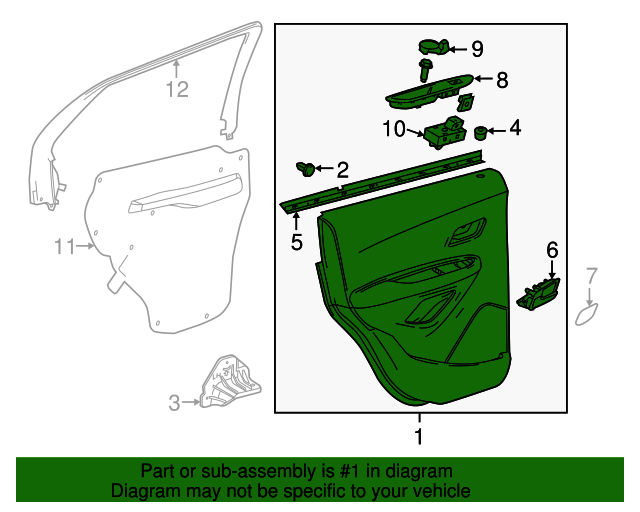 12
9
8
10
4
2
5
11
6
7
3
1

Part or sub-assembly is #1 in diagram
Diagram may not be specific to your vehicle