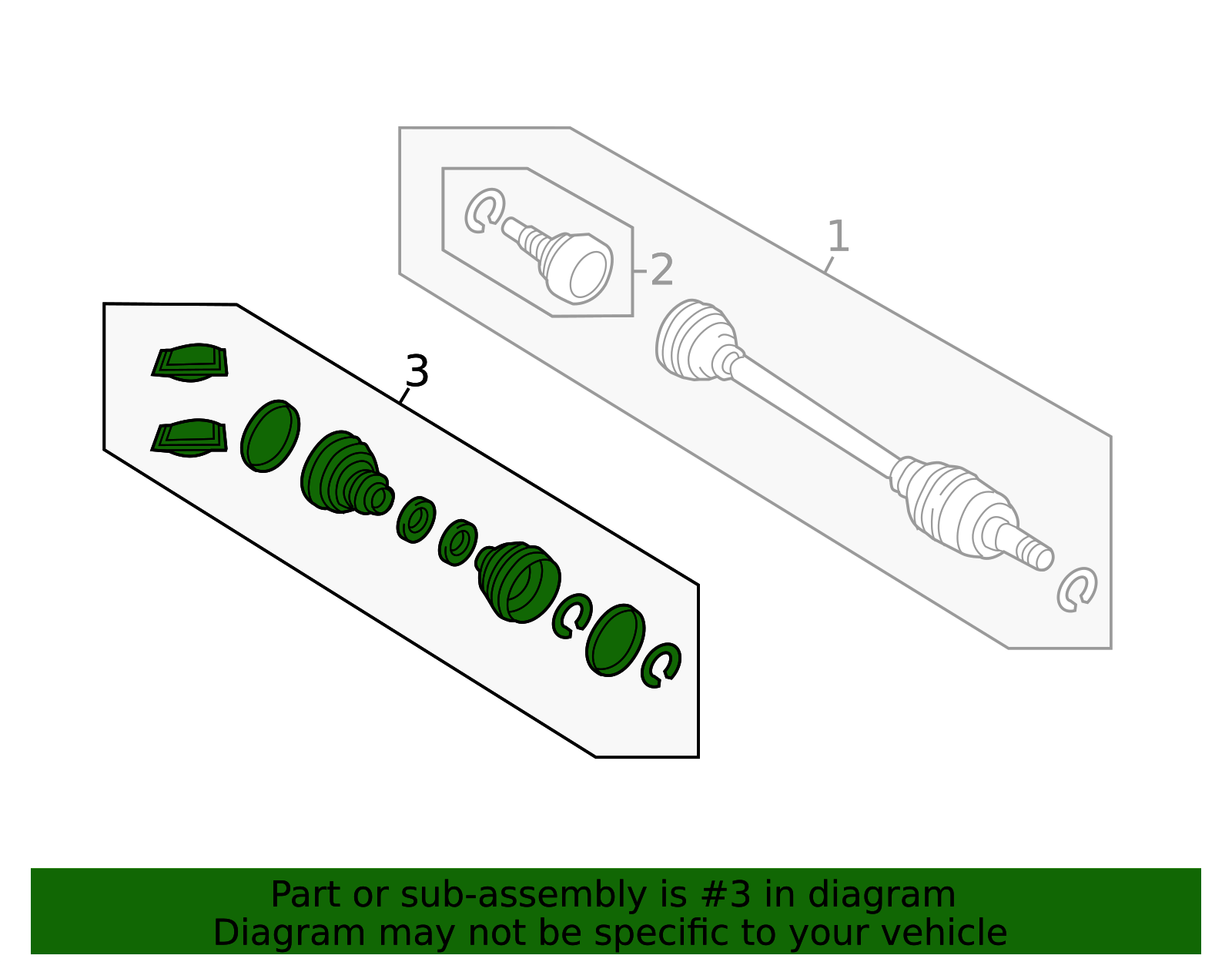 1

2

3

Part or sub-assembly is #3 in diagram
Diagram may not be specific to your vehicle