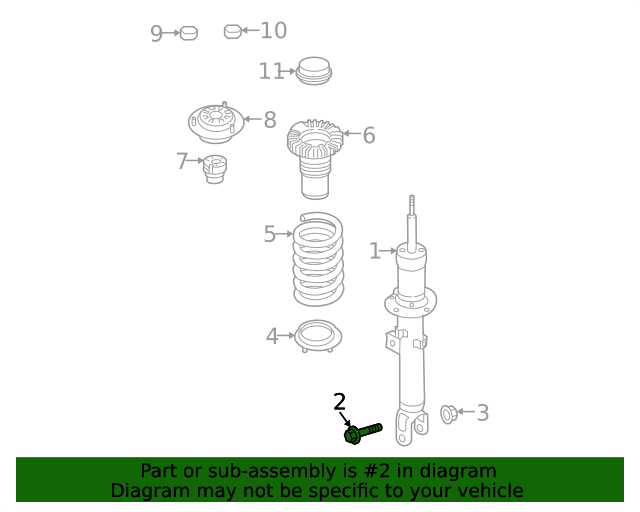 9
10
11
8
6
7
5
1
4
2
3

Part or sub-assembly is #2 in diagram
Diagram may not be specific to your vehicle