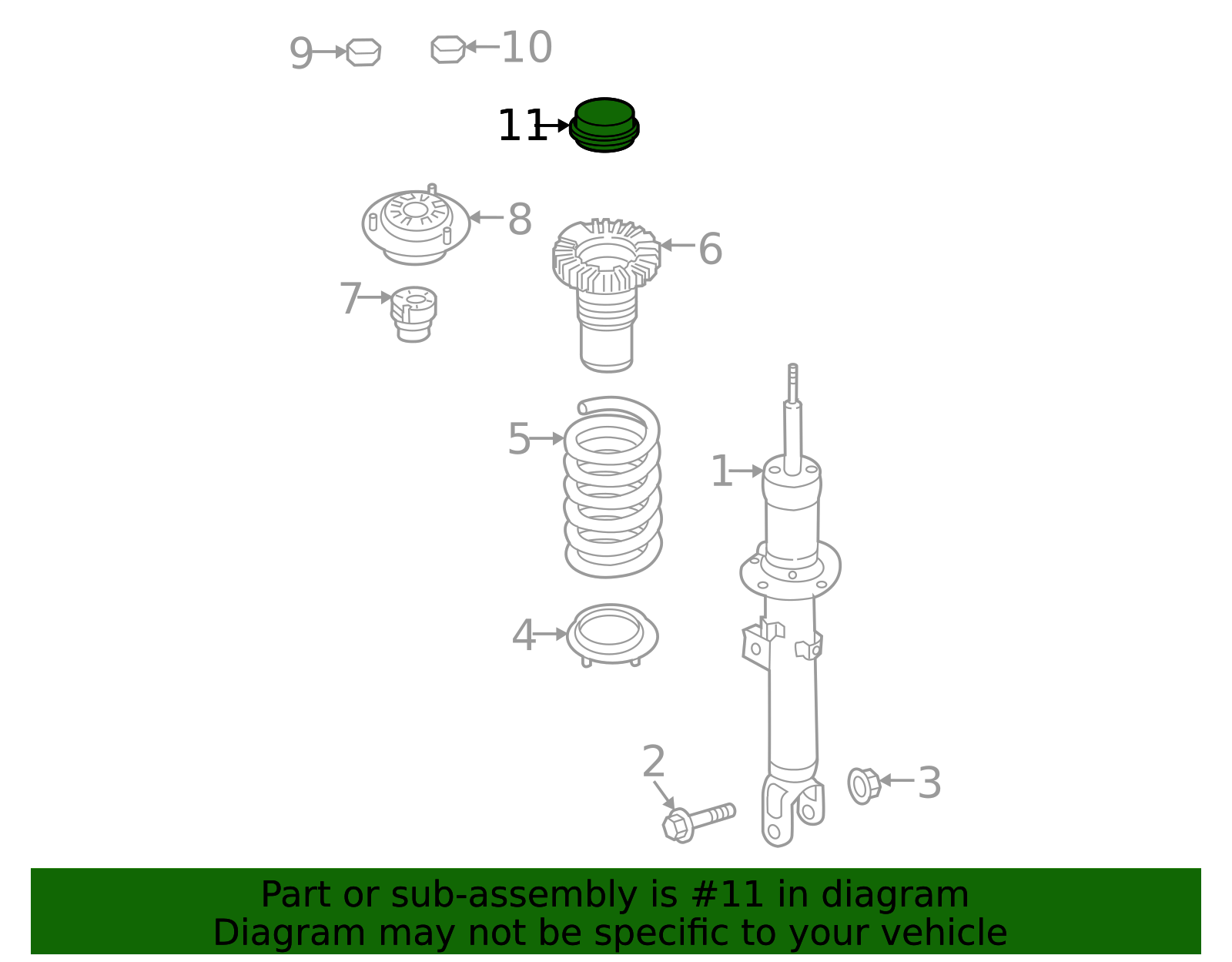 9
10
11
8
6
7
5
1
4
2
3

Part or sub-assembly is #11 in diagram
Diagram may not be specific to your vehicle