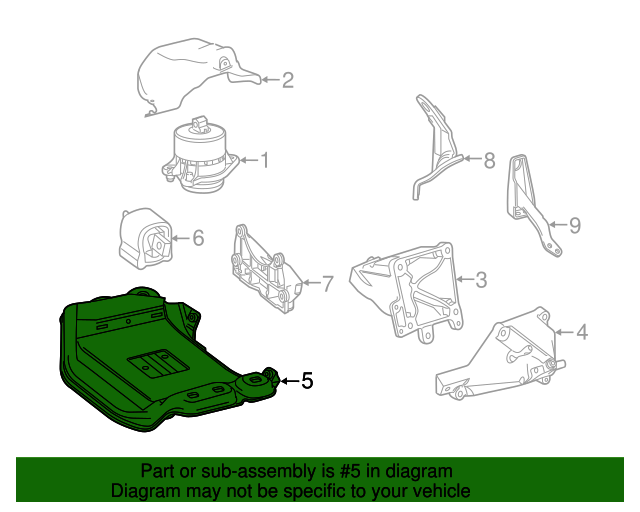 2
1
8
9
6
7
3
4
5

Part or sub-assembly is #5 in diagram
Diagram may not be specific to your vehicle