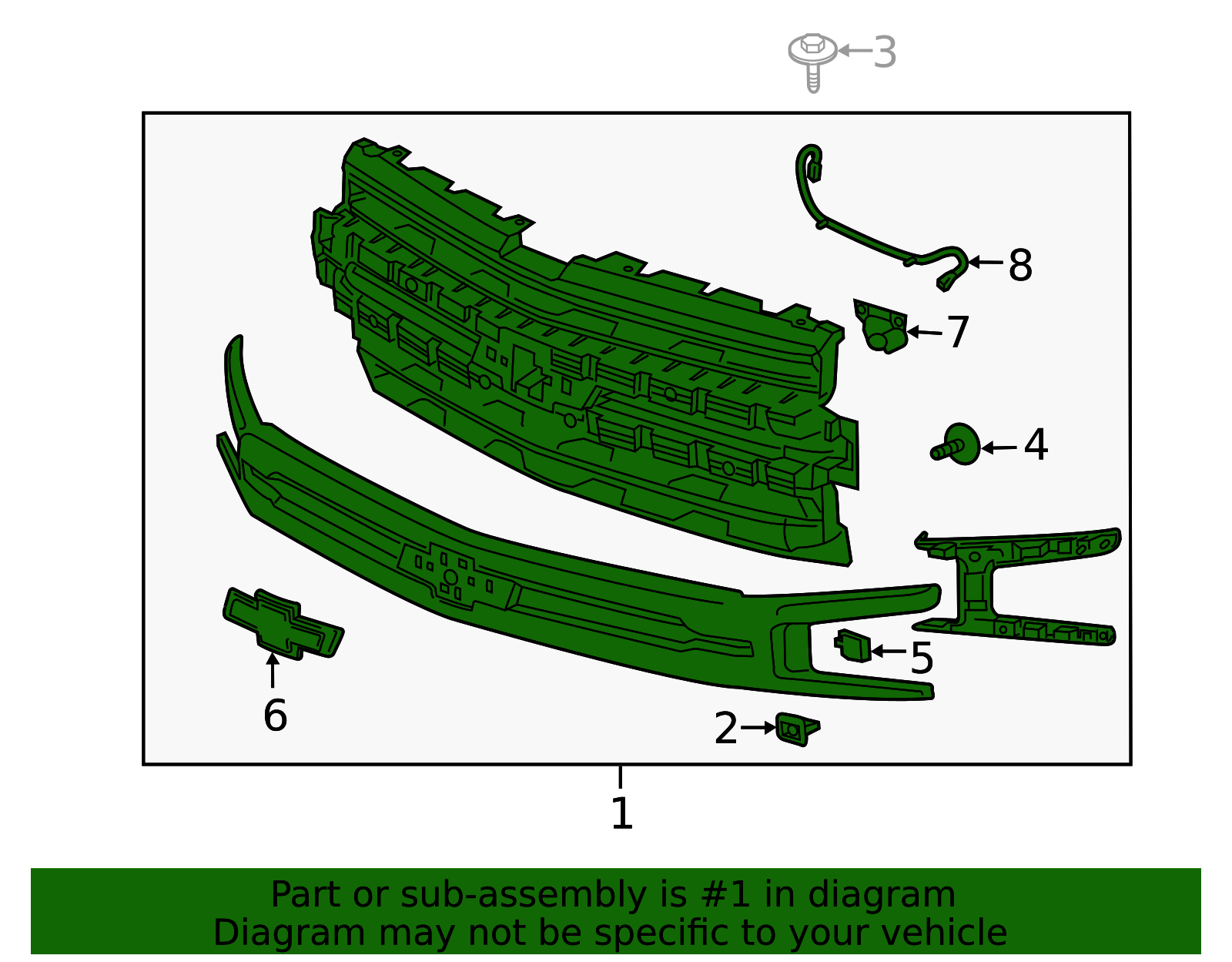 3
8
7
4
5
6
2
1

Part or sub-assembly is #1 in diagram
Diagram may not be specific to your vehicle