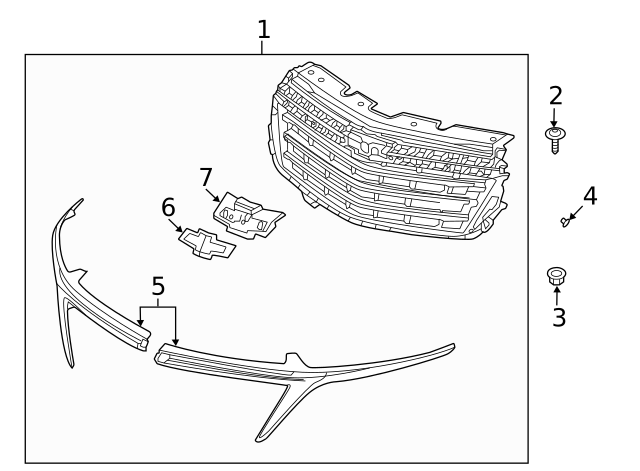 1
2
7
6
4
5
3