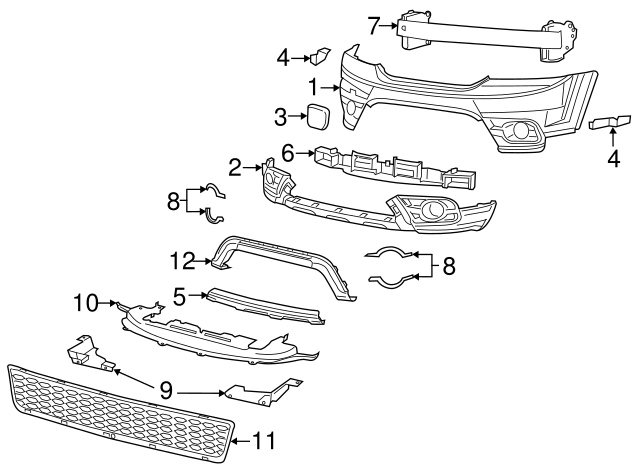 7
4
1
3
4
6
2
8
12
8
10
5
9
11