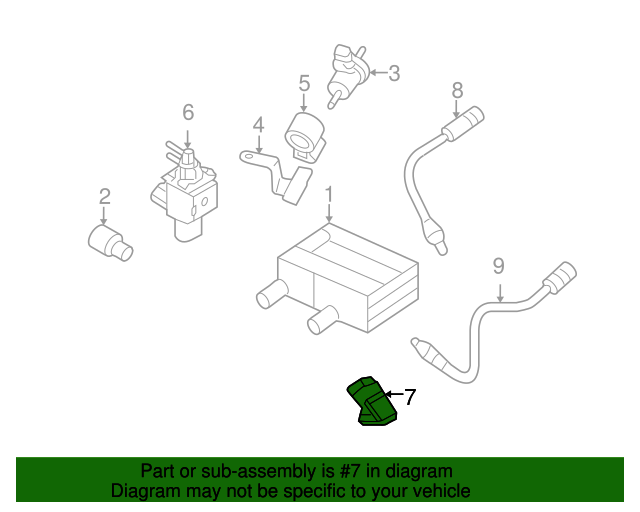 3
5
8
6
4
2
1
9
7

Part or sub-assembly is #7 in diagram
Diagram may not be specific to your vehicle