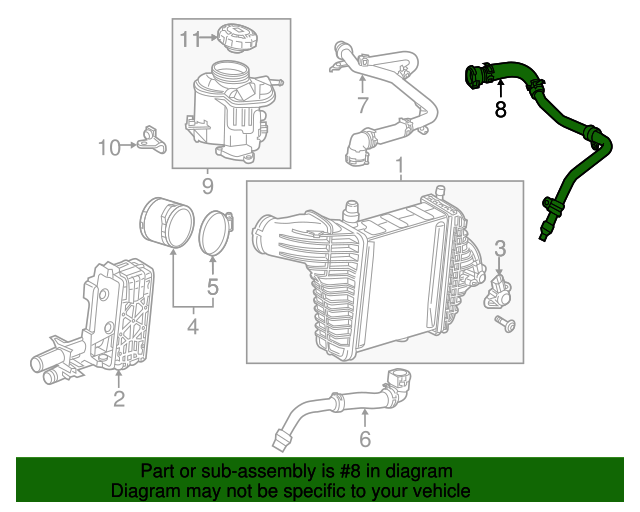 11
7
8
10
9
1
3
5
4
2
6

Part or sub-assembly is #8 in diagram
Diagram may not be specific to your vehicle