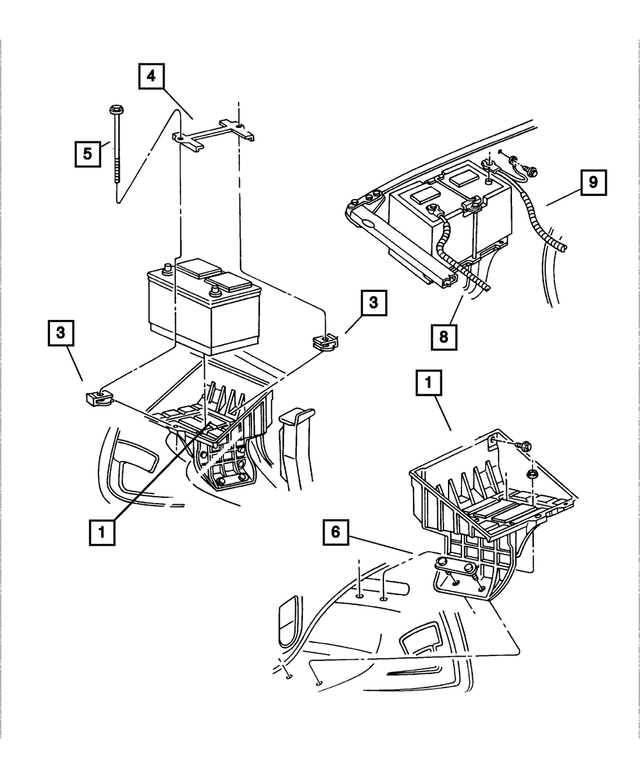 4
5
9
3
3
8
1
1
6