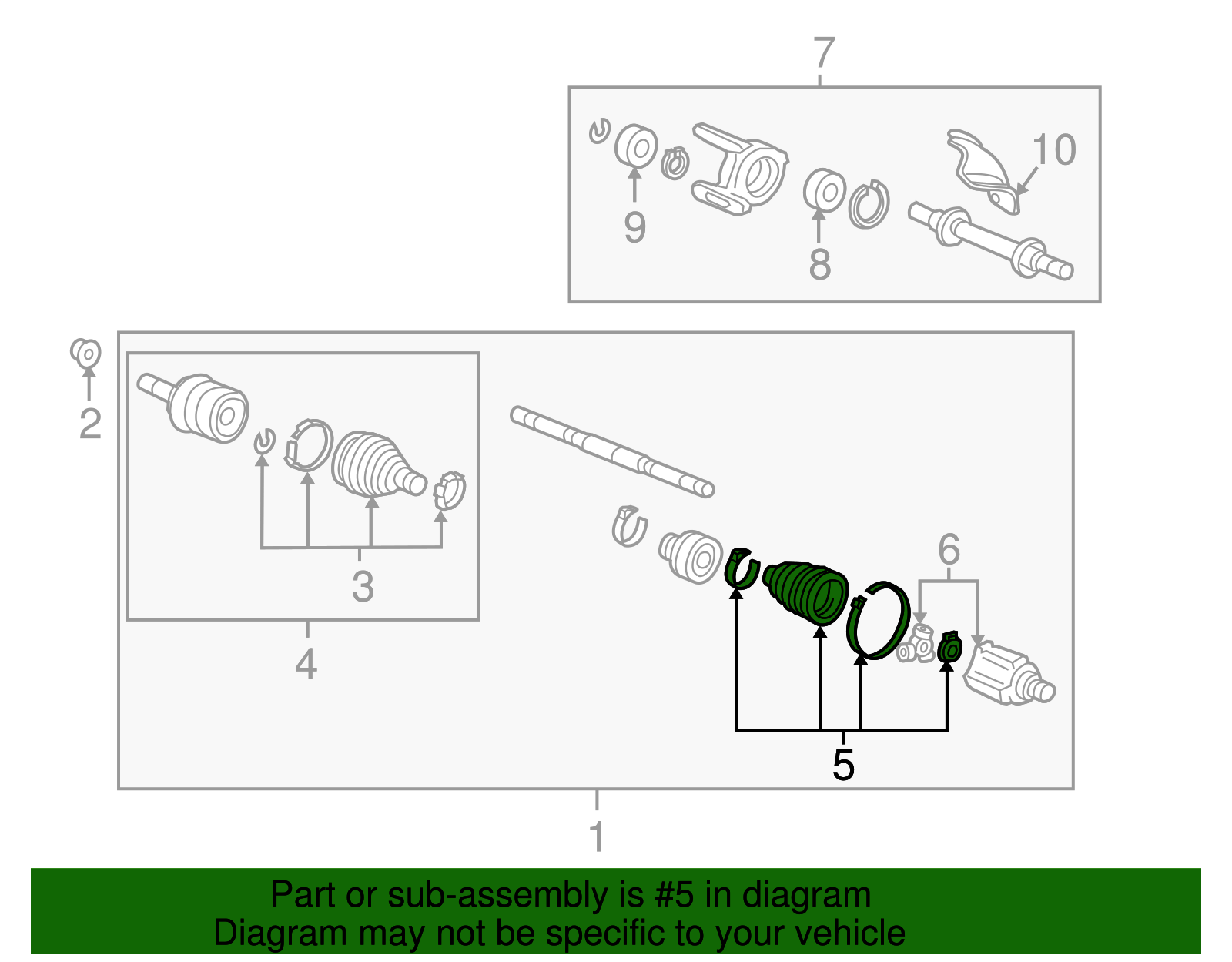 7
10
9
8
2
3
4
6
5
1

Part or sub-assembly is #5 in diagram
Diagram may not be specific to your vehicle