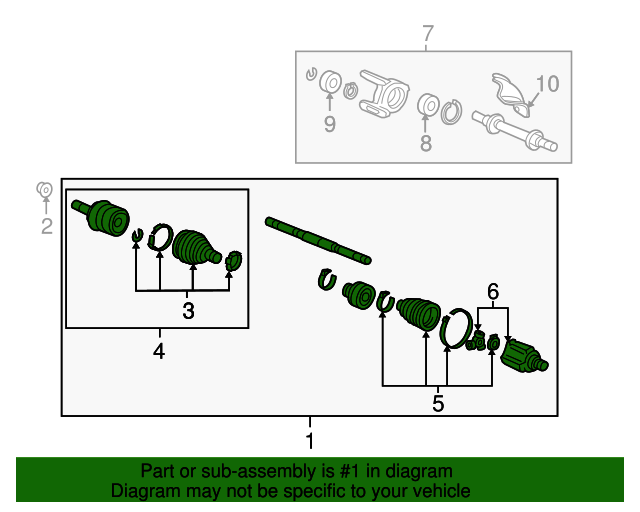 7
10
9
8
2
3
4
6
5
1

Part or sub-assembly is #1 in diagram
Diagram may not be specific to your vehicle